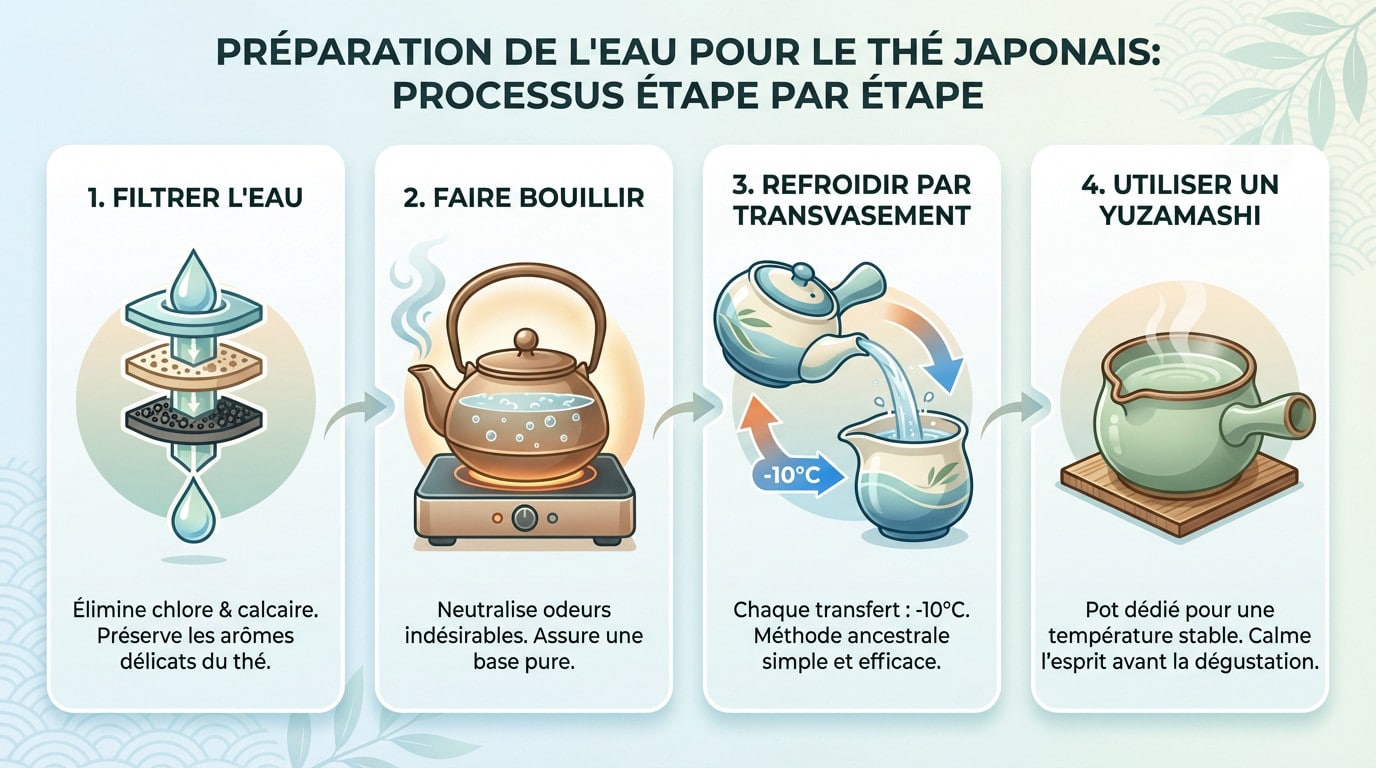 PRÉPARATION DE L'EAU POUR LE THÉ JAPONAIS: PROCESSUS ÉTAPE PAR ÉTAPE

1. FILTRER L'EAU

Élimine chlore & calcaire. Préserve les arômes délicats du thé.

2. FAIRE BOUILLIR

Neutralise odeurs indésirables. Assure une base pure.

3. REFROIDIR PAR TRANSVASEMENT

-10°C

Chaque transfert : -10°C. Méthode ancestrale simple et efficace.

4. UTILISER UN YUZAMASHI

Pot dédié pour une température stable. Calme l'esprit avant la dégustation.